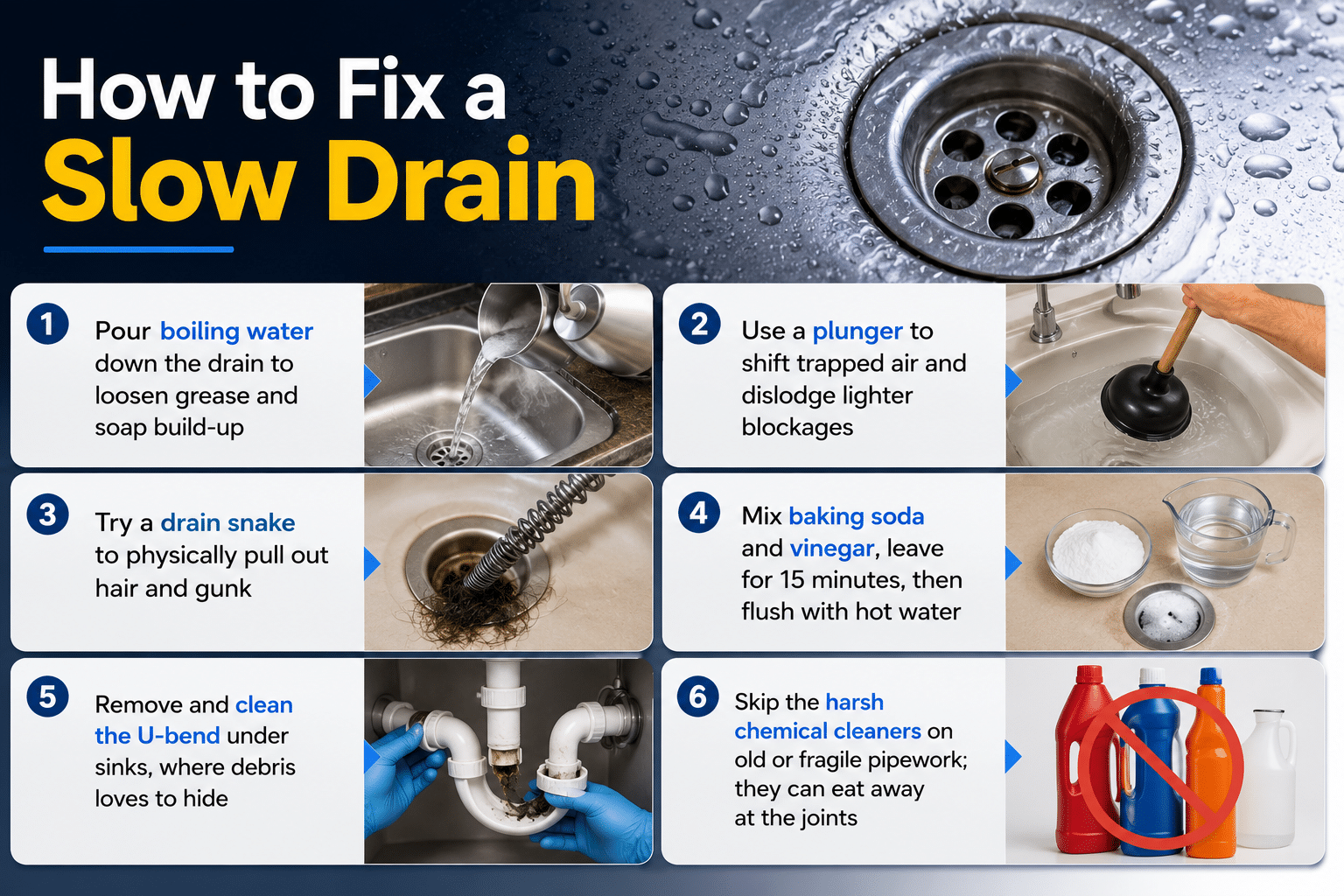 How to Fix a Slow Drain

1 Pour boiling water down the drain to loosen grease and soap build-up

2 Use a plunger to shift trapped air and dislodge lighter blockages

3 Try a drain snake to physically pull out hair and gunk

4 Mix baking soda and vinegar, leave for 15 minutes, then flush with hot water

5 Remove and clean the U-bend under sinks, where debris loves to hide

6 Skip the harsh chemical cleaners on old or fragile pipework; they can eat away at the joints